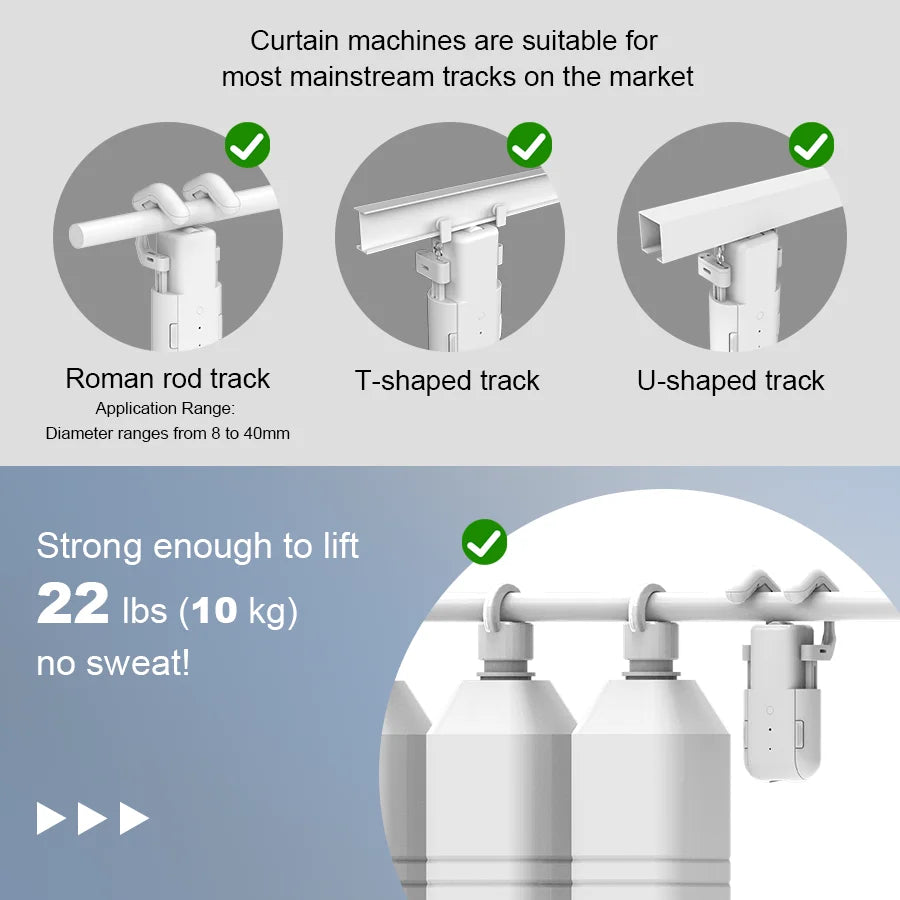 Curtain machines are suitable for most mainstream tracks on the market

Roman rod track
Application Range:
Diameter ranges from 8 to 40mm

T-shaped track

U-shaped track

Strong enough to lift
22 lbs (10 kg)
no sweat!